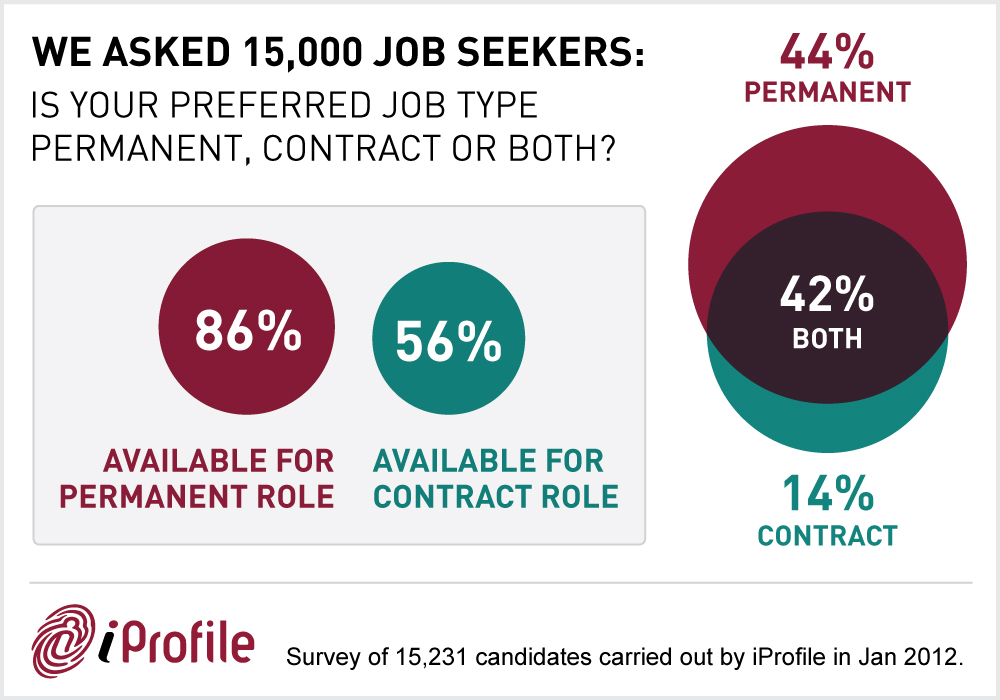 WE ASKED 15,000 JOB SEEKERS:
IS YOUR PREFERRED JOB TYPE PERMANENT, CONTRACT OR BOTH?

86%
AVAILABLE FOR PERMANENT ROLE

56%
AVAILABLE FOR CONTRACT ROLE

44%
PERMANENT

42%
BOTH

14%
CONTRACT

iProfile

Survey of 15,231 candidates carried out by iProfile in Jan 2012.